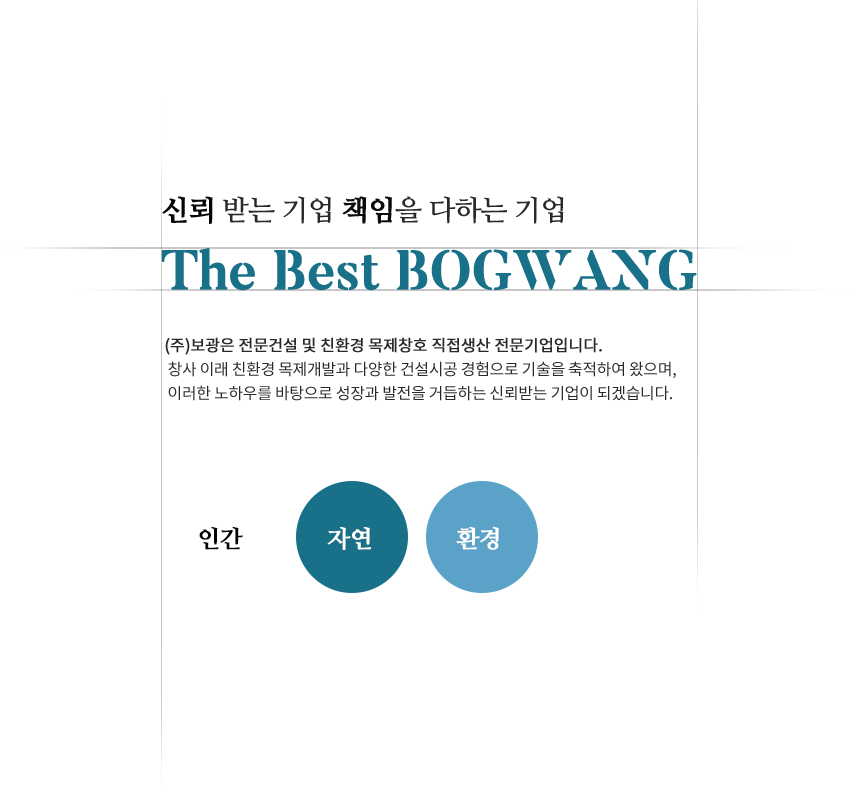 신뢰 받는 기업 책임을 다하는 기업

The Best BOGWANG

(주)보광은 전문건설 및 친환경 목제창호 직접생산 전문기업입니다.
창사 이래 친환경 목제개발과 다양한 건설시공 경험으로 기술을 축적하여 왔으며,
이러한 노하우를 바탕으로 성장과 발전을 거듭하는 신뢰받는 기업이 되겠습니다.

인간

자연

환경